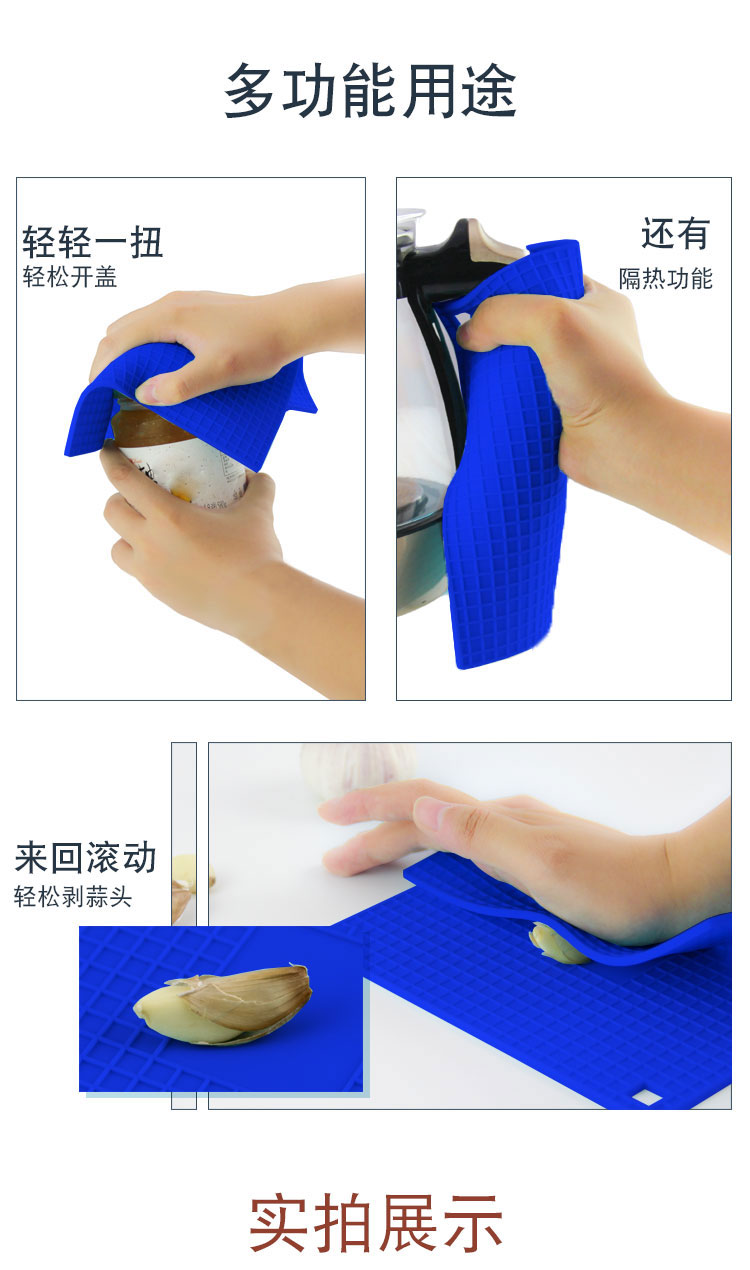 多功能用途

轻轻一扭
轻松开盖

还有
隔热功能

来回滚动
轻松剥蒜头

实拍展示